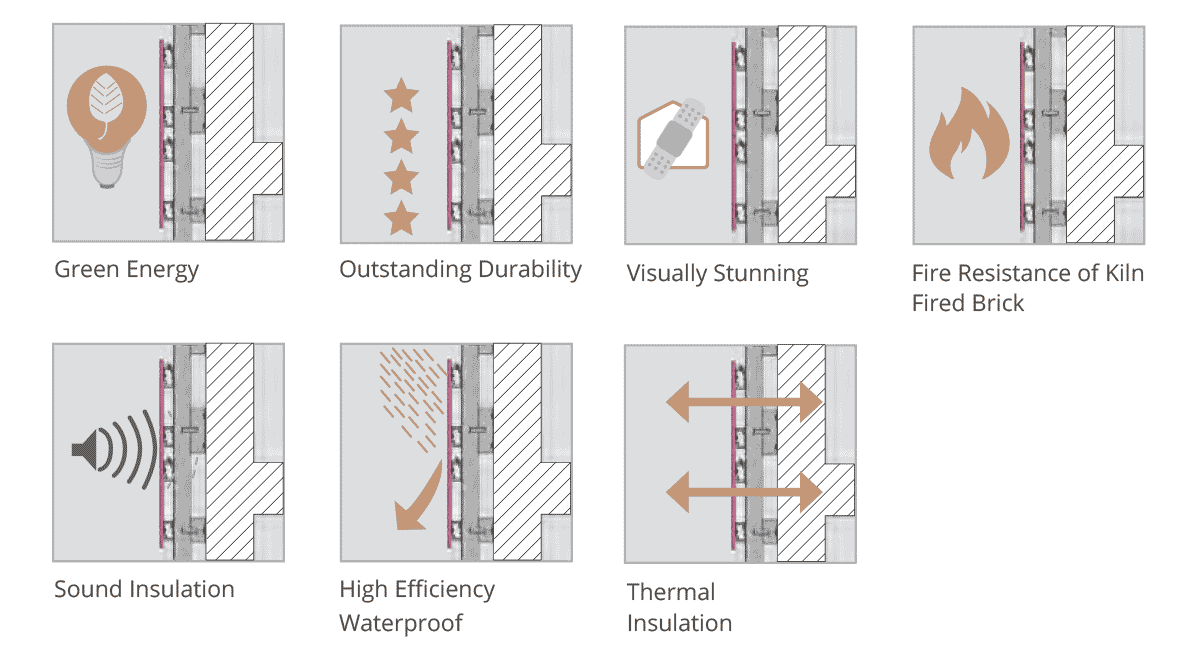 Green Energy

Outstanding Durability

Visually Stunning

Fire Resistance of Kiln Fired Brick

Sound Insulation

High Efficiency Waterproof

Thermal Insulation